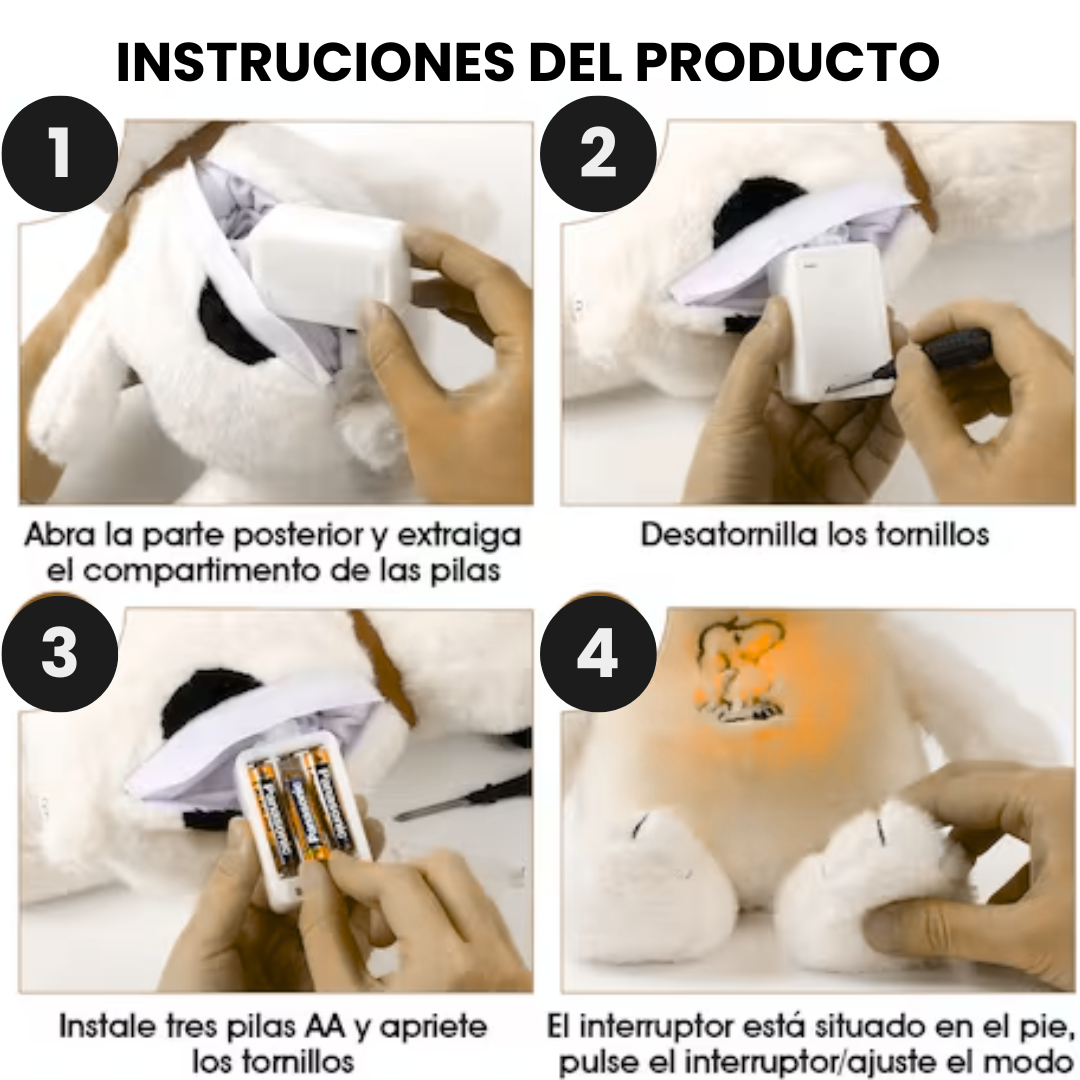 INSTRUCIONES DEL PRODUCTO

1

Abra la parte posterior y extraiga el compartimento de las pilas

2

Desatornilla los tornillos

3

Panasonic Panasonic Panasonic

Instale tres pilas AA y apriete los tornillos

4

El interruptor está situado en el pie, pulse el interruptor/ajuste el modo